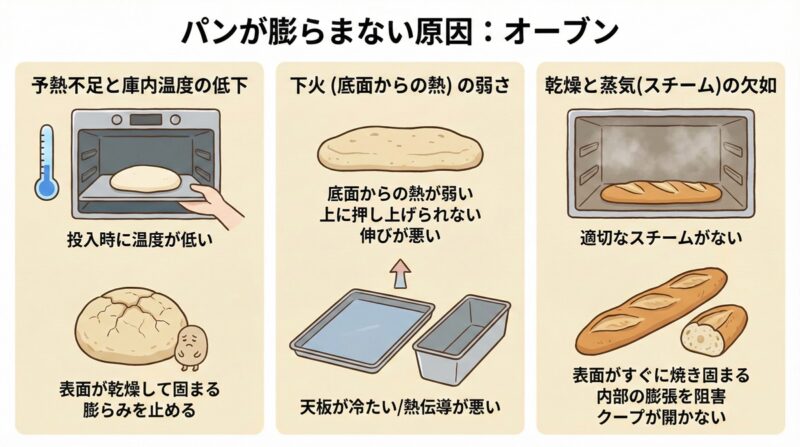 パンが膨らまない原因：オーブン

予熱不足と庫内温度の低下

投入時に温度が低い

表面が乾燥して固まる
膨らみを止める

下火 (底面からの熱) の弱さ

底面からの熱が弱い
上に押し上げられない
伸びが悪い

天板が冷たい/熱伝導が悪い

乾燥と蒸気(スチーム)の欠如

適切なスチームがない

表面がすぐに焼き固まる
内部の膨張を阻害
クープが開かない