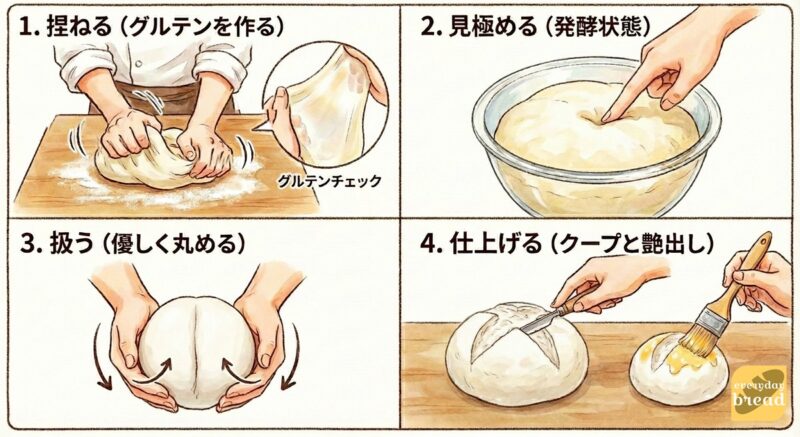 1. 捏ねる（グルテンを作る）

グルテンチェック

2. 見極める（発酵状態）

3. 扱う（優しく丸める）

4. 仕上げる（クープと艶出し）

everyday bread